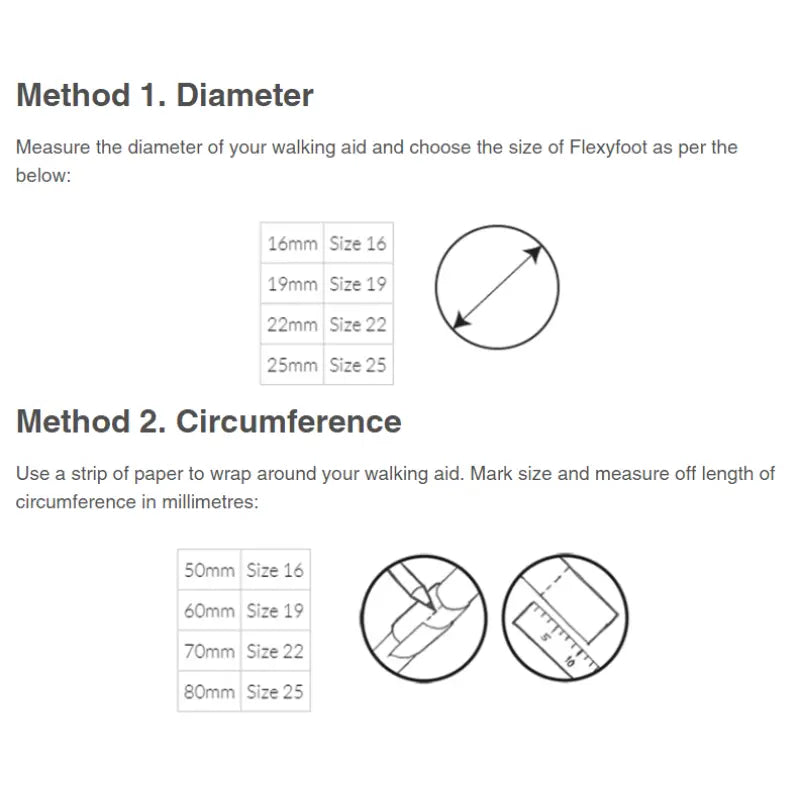 Method 1. Diameter

Measure the diameter of your walking aid and choose the size of Flexyfoot as per the below:

| 16mm | Size 16 |
|---|---|
| 19mm | Size 19 |
| 22mm | Size 22 |
| 25mm | Size 25 |

Method 2. Circumference

Use a strip of paper to wrap around your walking aid. Mark size and measure off length of circumference in millimetres:

| 50mm | Size 16 |
|---|---|
| 60mm | Size 19 |
| 70mm | Size 22 |
| 80mm | Size 25 |

5
10