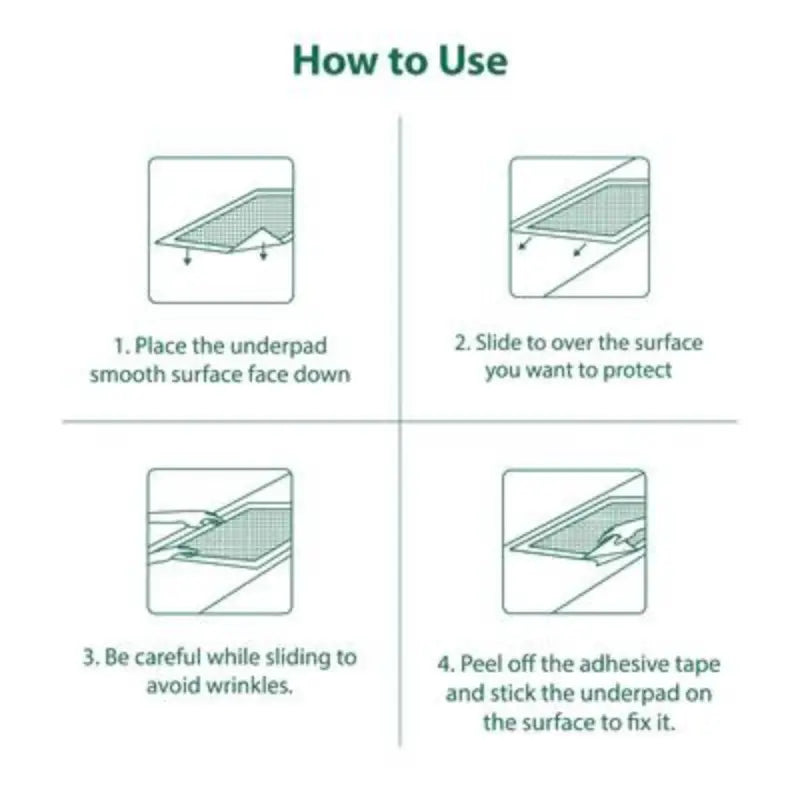 How to Use

1. Place the underpad smooth surface face down

2. Slide to over the surface you want to protect

3. Be careful while sliding to avoid wrinkles.

4. Peel off the adhesive tape and stick the underpad on the surface to fix it.