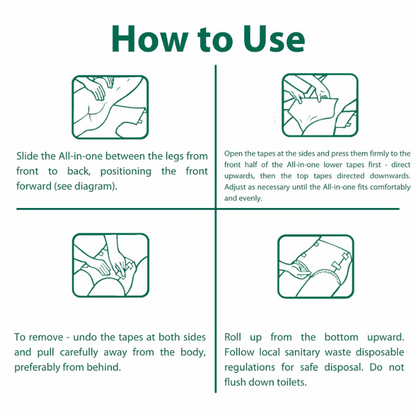 How to Use

Slide the All-in-one between the legs from front to back, positioning the front forward (see diagram).

Open the tapes at the sides and press them firmly to the front half of the All-in-one lower tapes first - direct upwards, then the top tapes directed downwards. Adjust as necessary until the All-in-one fits comfortably and evenly.

To remove - undo the tapes at both sides and pull carefully away from the body, preferably from behind.

Roll up from the bottom upward. Follow local sanitary waste disposable regulations for safe disposal. Do not flush down toilets.